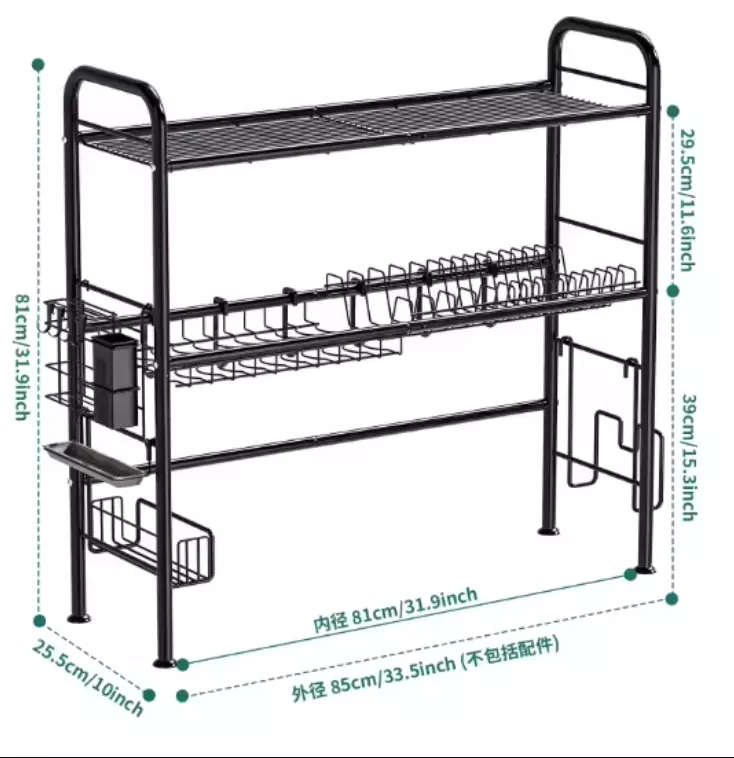 81cm/31.9inch

29.5cm/11.6inch

39cm/15.3inch

内径 81cm/31.9inch

外径 85cm/33.5inch (不包括配件)

25.5cm/10inch