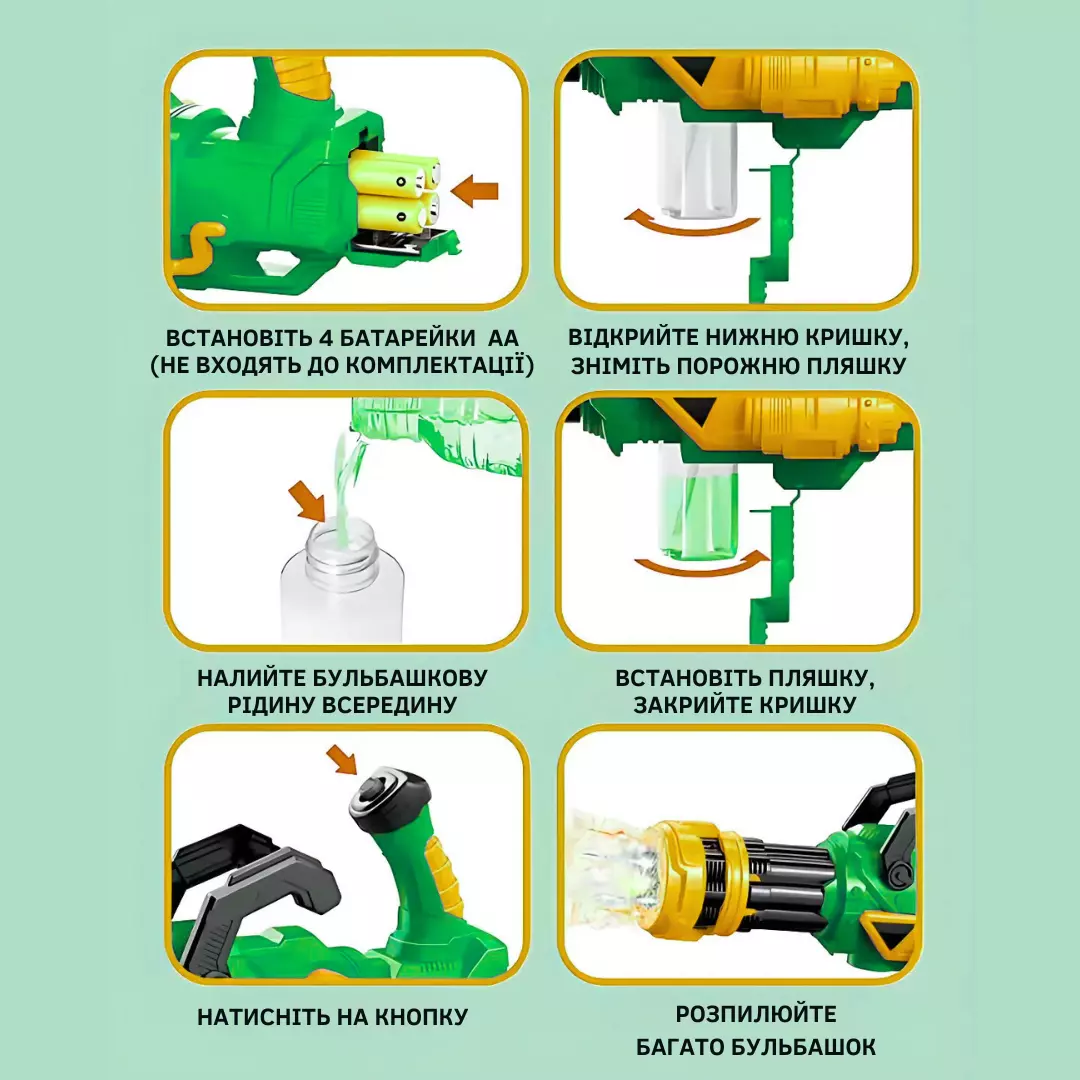 ВСТАНОВІТЬ 4 БАТАРЕЙКИ АА (НЕ ВХОДЯТЬ ДО КОМПЛЕКТАЦІЇ)

ВІДКРИЙТЕ НИЖНЮ КРИШКУ, ЗНІМІТЬ ПОРОЖНЮ ПЛЯШКУ

НАЛИЙТЕ БУЛЬБАШКОВУ РІДИНУ ВСЕРЕДИНУ

ВСТАНОВІТЬ ПЛЯШКУ, ЗАКРИЙТЕ КРИШКУ

НАТИСНІТЬ НА КНОПКУ

РОЗПИЛЮЙТЕ БАГАТО БУЛЬБАШОК