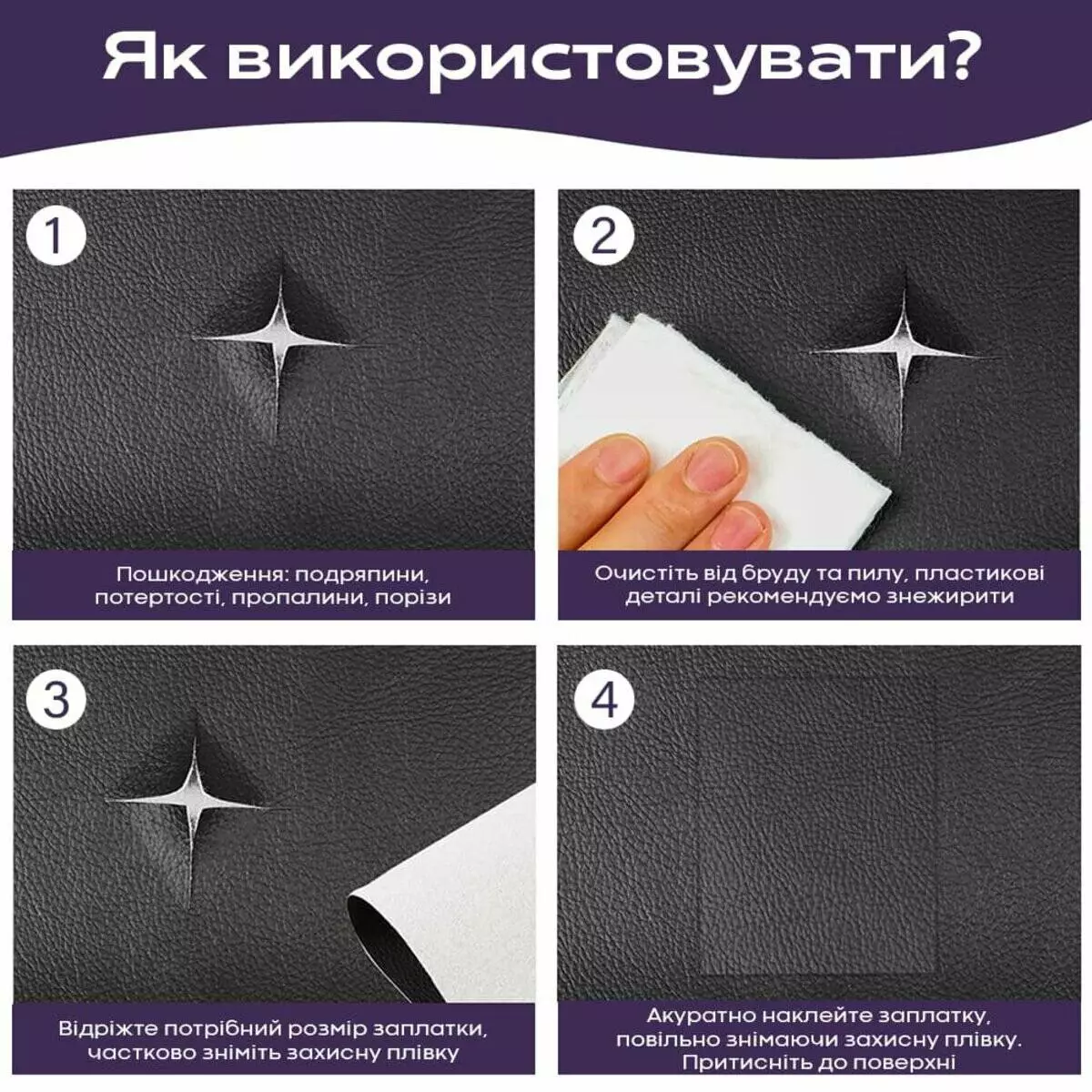 Як використовувати?

1

Пошкодження: подряпини, потертості, пропалини, порізи

2

Очистіть від бруду та пилу, пластикові деталі рекомендуємо знежирити

3

Відріжте потрібний розмір заплатки, частково зніміть захисну плівку

4

Акуратно наклейте заплатку, повільно знімаючи захисну плівку. Притисніть до поверхні